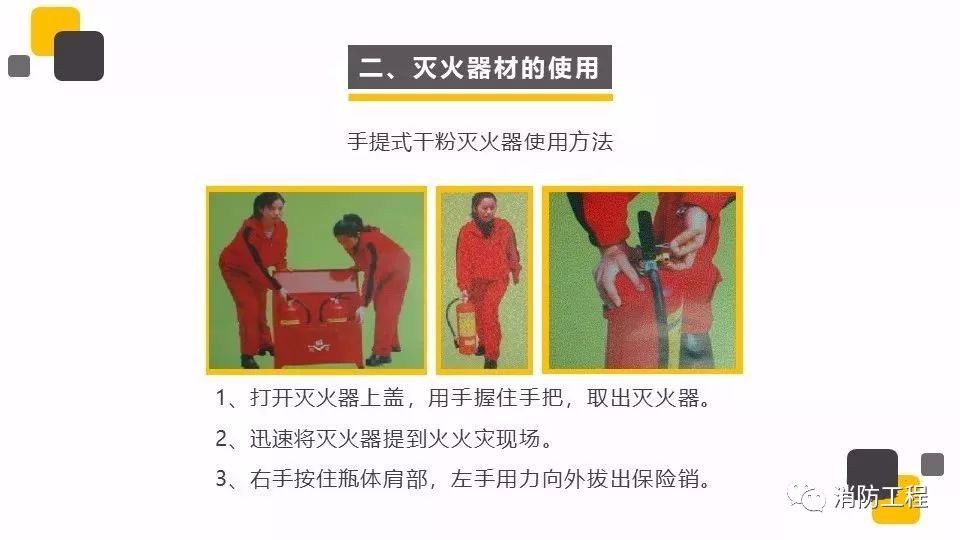 二、灭火器材的使用

手提式干粉灭火器使用方法

1、打开灭火器上盖，用手握住手把，取出灭火器。

2、迅速将灭火器提到火火灾现场。

3、右手按住瓶体肩部，左手用力向外拔出保险销。

消防工程