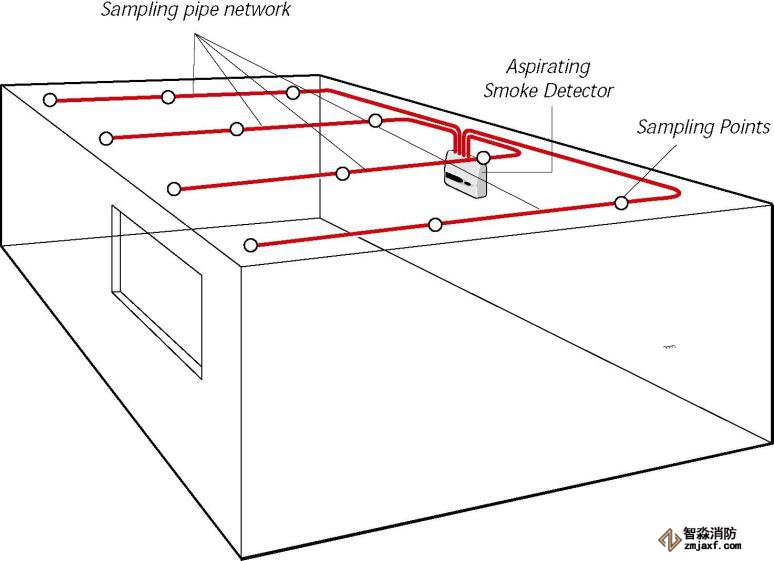 Sampling pipe network

Aspirating
Smoke Detector

Sampling Points

智淼消防
zmjaxf.com